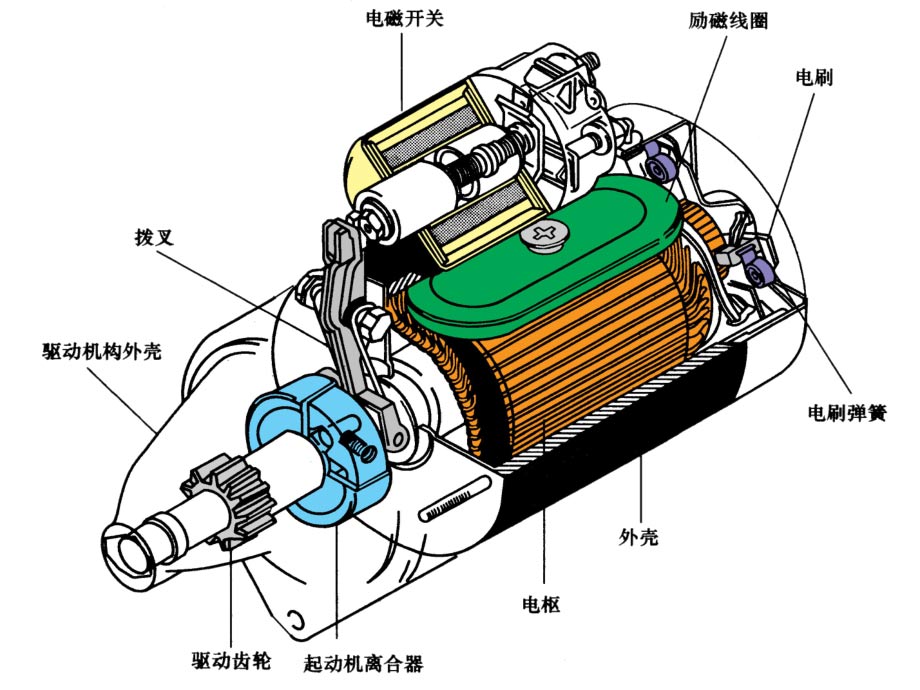 电磁开关
励磁线圈
电刷
拨叉
驱动机构外壳
电刷弹簧
外壳
电枢
驱动齿轮
起动机离合器